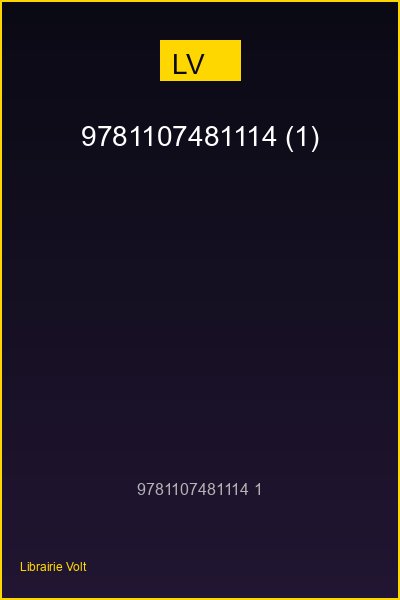 LV

9781107481114 (1)

9781107481114 1

Librairie Volt